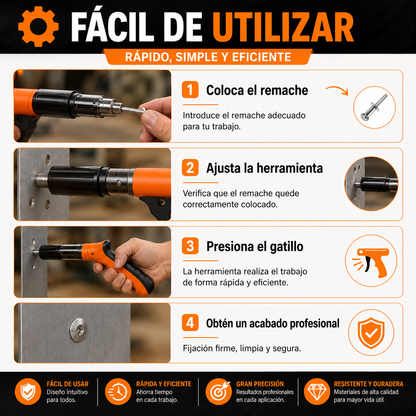 FÁCIL DE UTILIZAR

RÁPIDO, SIMPLE Y EFICIENTE

1 Coloca el remache

Introduce el remache adecuado para tu trabajo.

2 Ajusta la herramienta

Verifica que el remache quede correctamente colocado.

3 Presiona el gatillo

La herramienta realiza el trabajo de forma rápida y eficiente.

4 Obtén un acabado profesional

Fijación firme, limpia y segura.

FÁCIL DE USAR
Diseño intuitivo para todos.

RÁPIDA Y EFICIENTE
Ahorra tiempo en cada trabajo.

GRAN PRECISIÓN
Resultados profesionales en cada aplicación.

RESISTENTE Y DURADERA
Materiales de alta calidad para mayor vida útil.